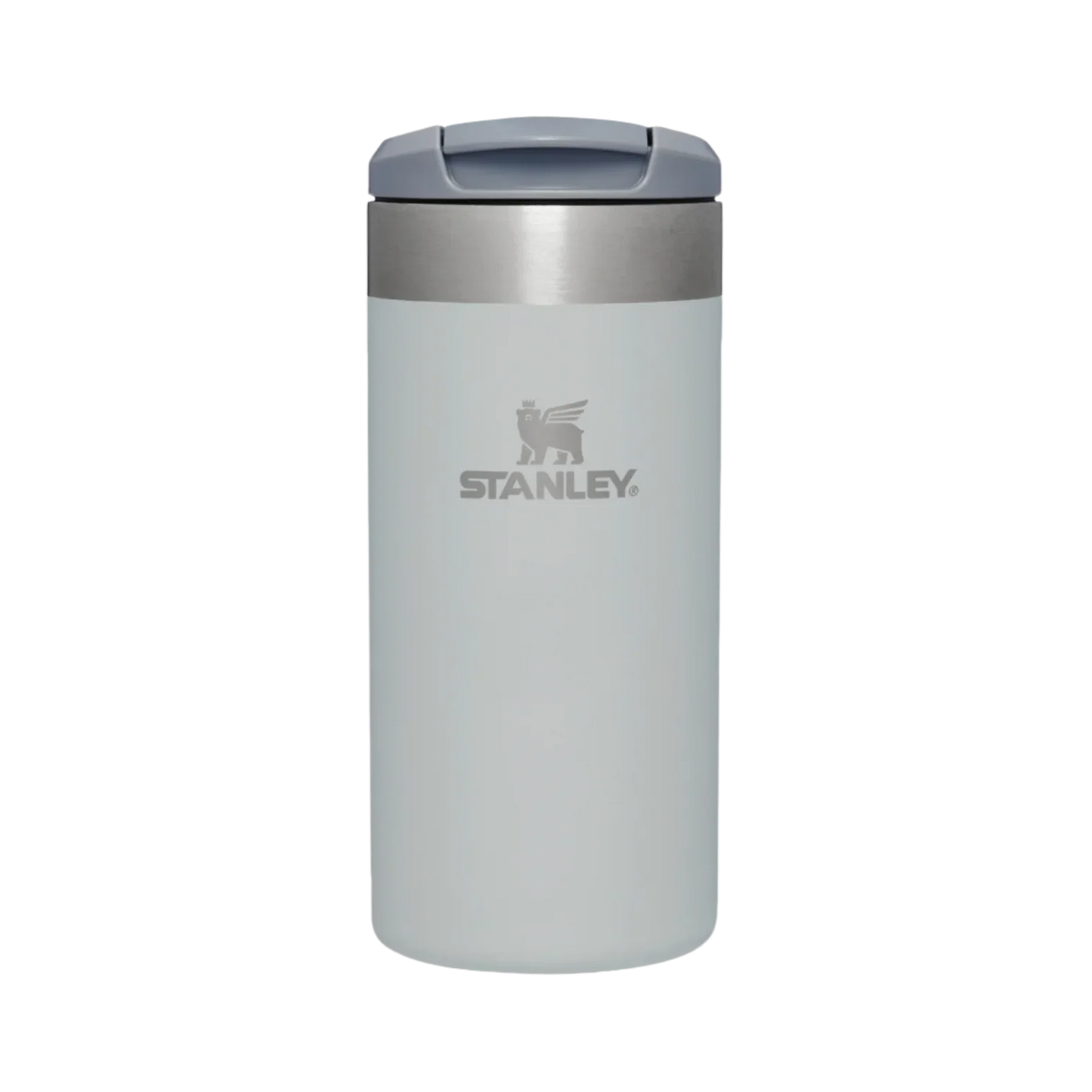 STANLEY®