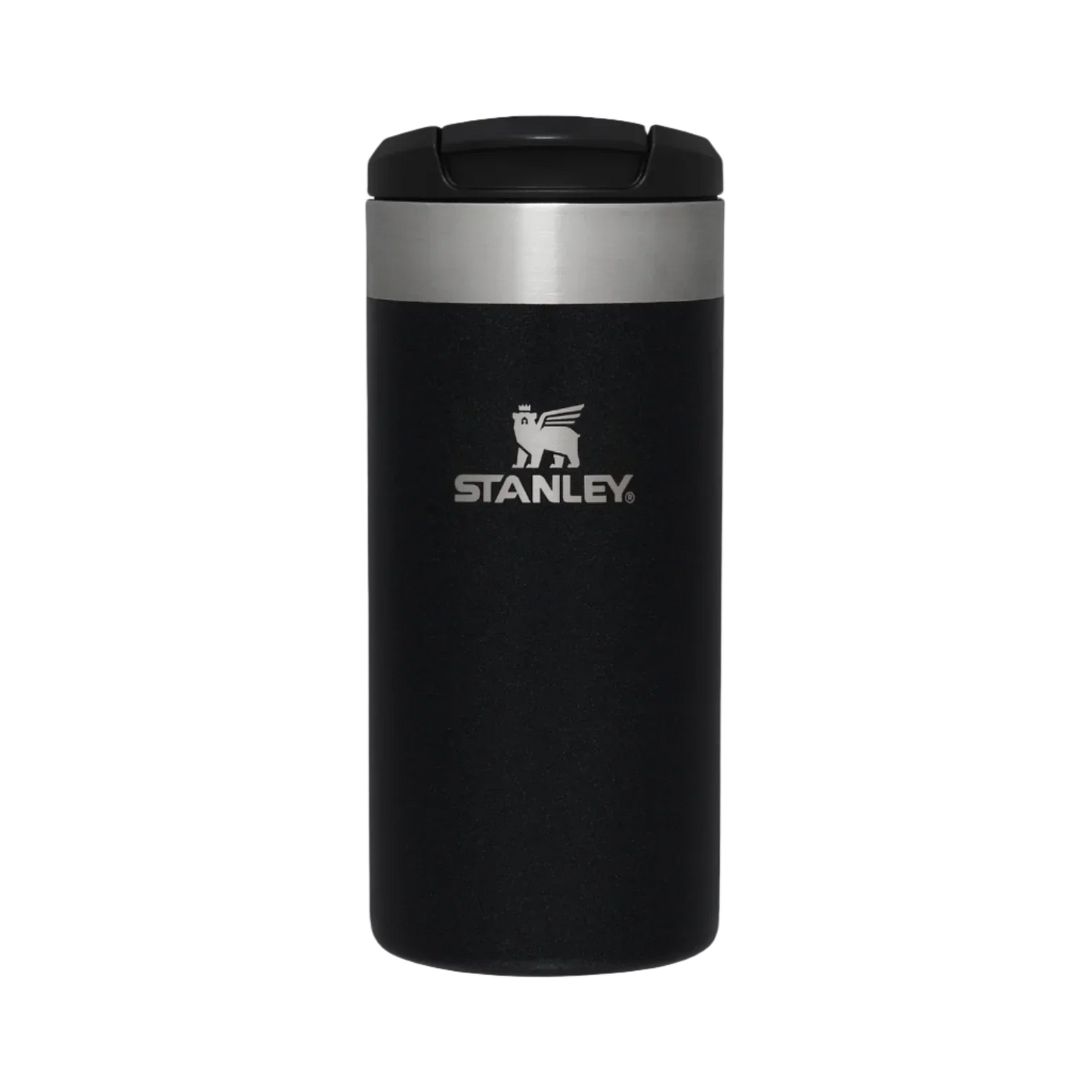 STANLEY®