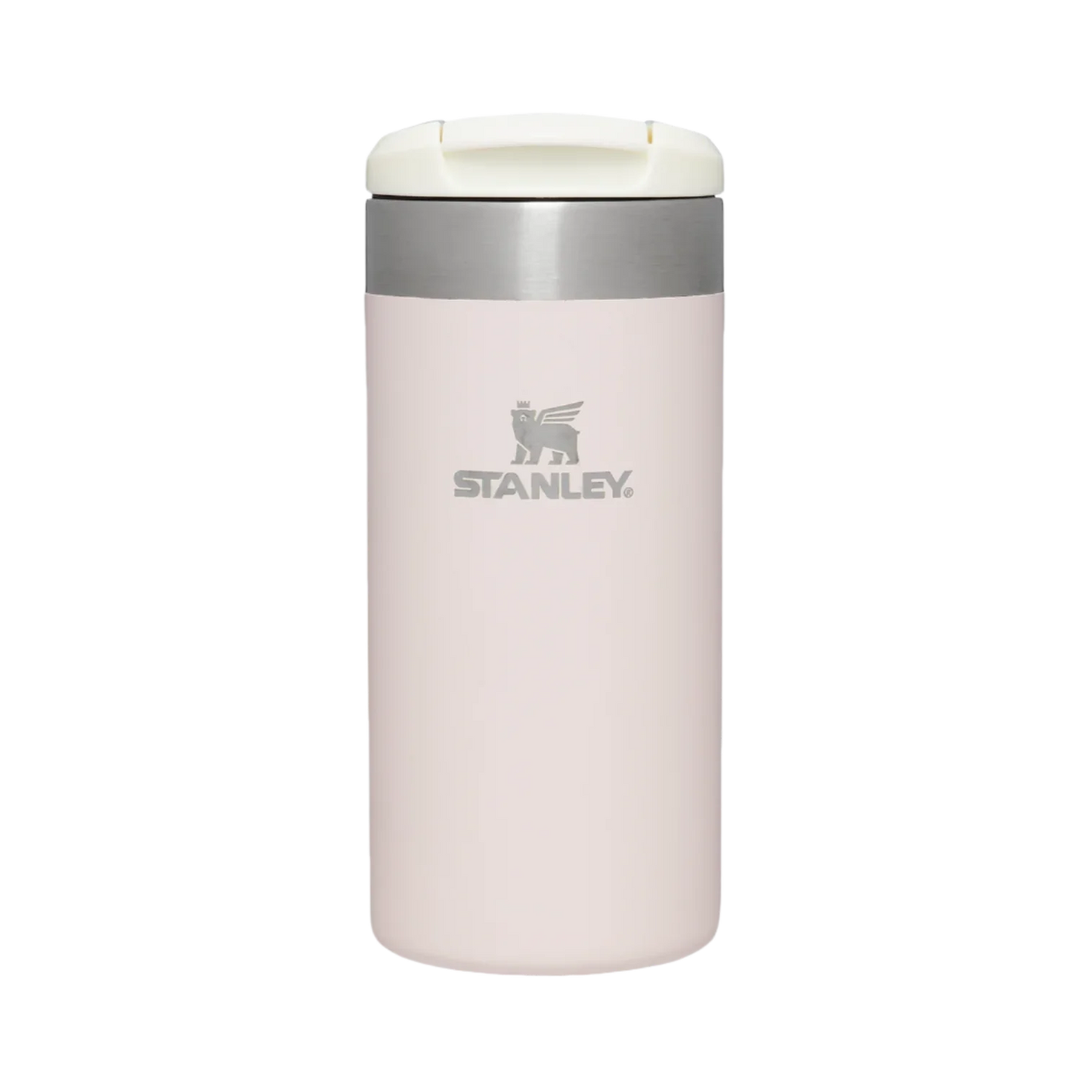 STANLEY®