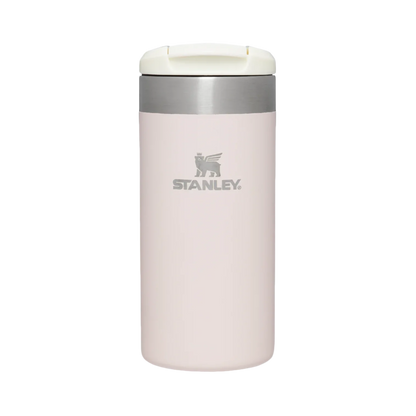 STANLEY.