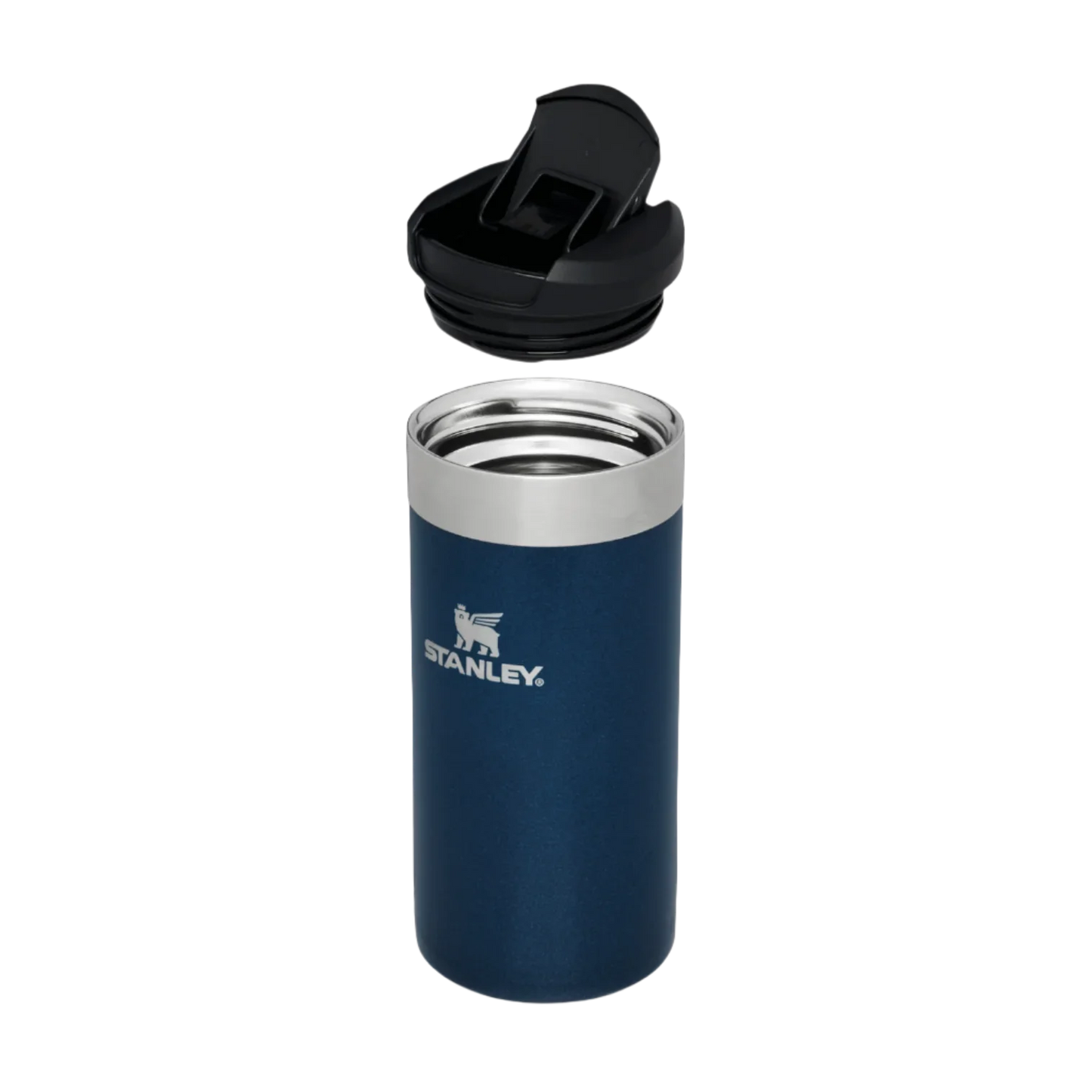 STANLEY®